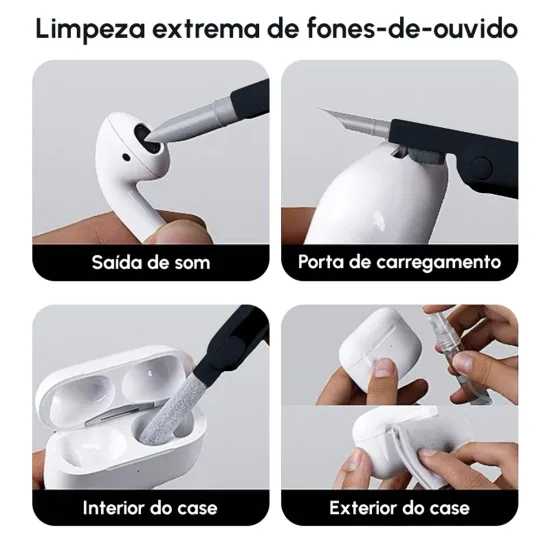 Limpeza extrema de fones-de-ouvido

Saída de som

Porta de carregamento

Interior do case

Exterior do case